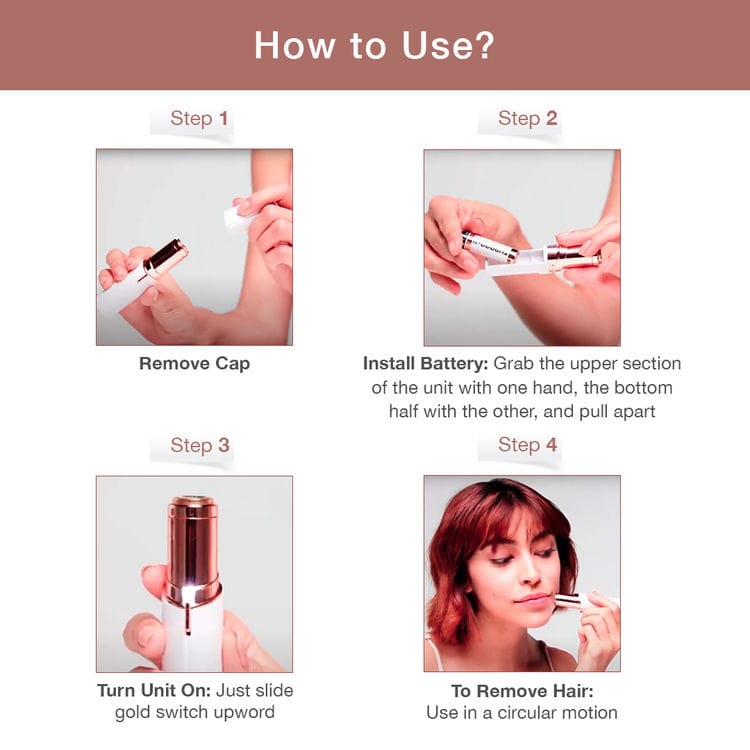 How to Use?

Step 1

Remove Cap

Step 2

Install Battery: Grab the upper section of the unit with one hand, the bottom half with the other, and pull apart

Step 3

Turn Unit On: Just slide gold switch upword

Step 4

To Remove Hair: Use in a circular motion