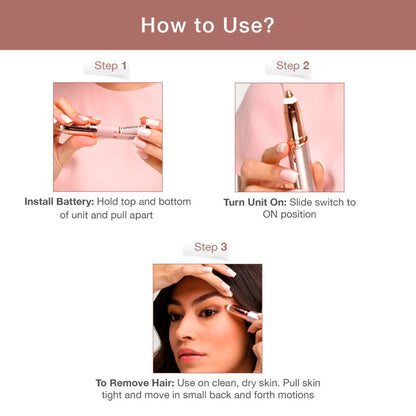 How to Use?

Step 1

Install Battery: Hold top and bottom of unit and pull apart

Step 2

Turn Unit On: Slide switch to ON position

Step 3

To Remove Hair: Use on clean, dry skin. Pull skin tight and move in small back and forth motions