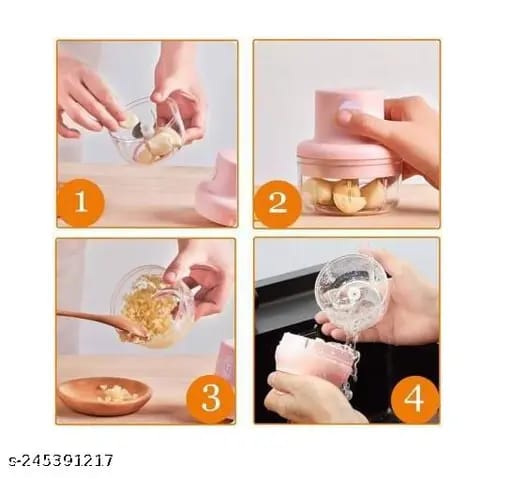 1

2

3

4

s-245391217